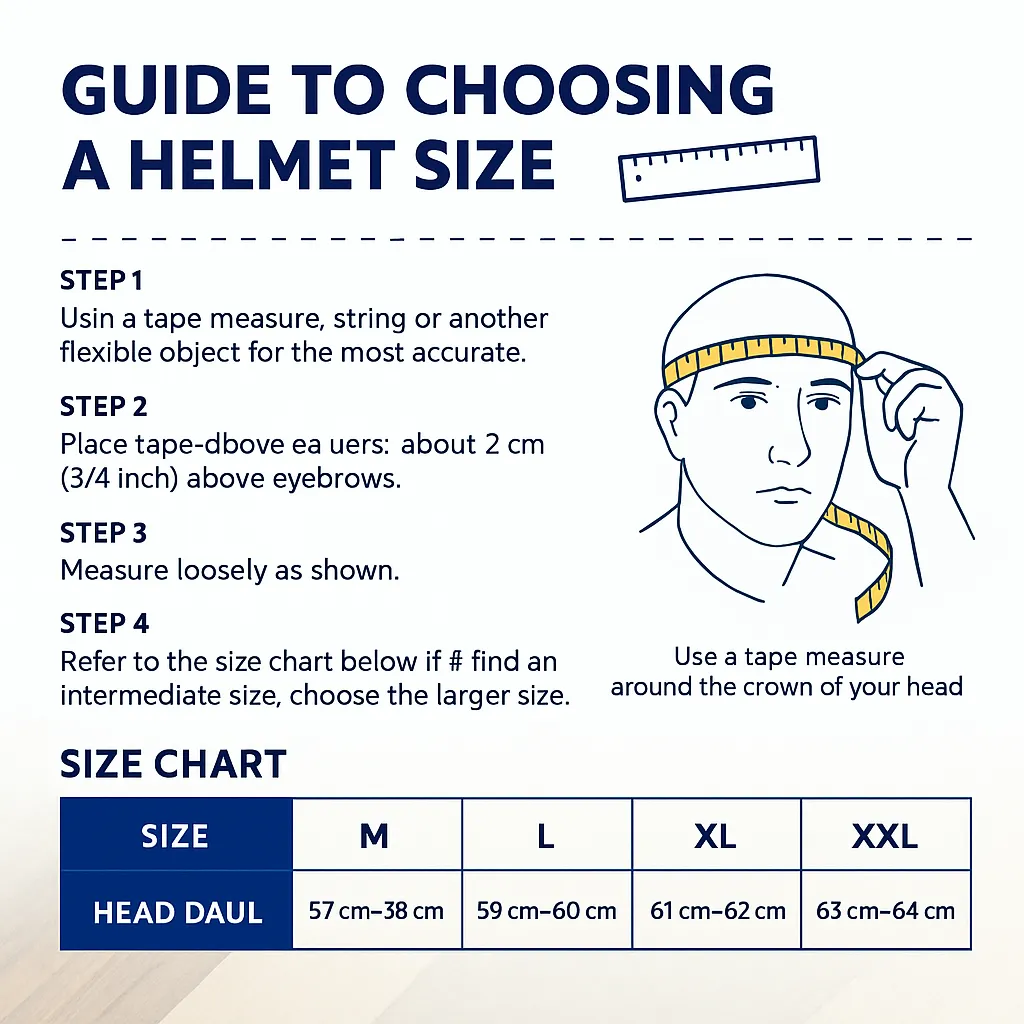 GUIDE TO CHOOSING A HELMET SIZE

STEP 1
Usin a tape measure, string or another flexible object for the most accurate.

STEP 2
Place tape-dbove ea uers: about 2 cm (3/4 inch) above eyebrows.

STEP 3
Measure loosely as shown.

STEP 4
Refer to the size chart below if # find an intermediate size, choose the larger size.

Use a tape measure around the crown of your head

SIZE CHART

| SIZE | M | L | XL | XXL |
|---|---|---|---|---|
| HEAD DAUL | 57 cm–38 cm | 59 cm–60 cm | 61 cm–62 cm | 63 cm–64 cm |